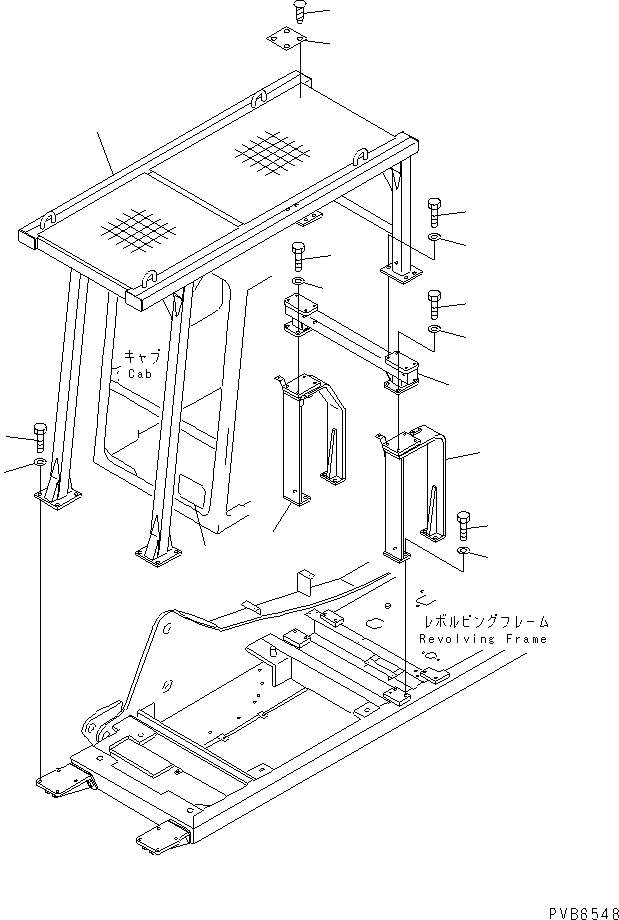 キャブ
Cab

レボルビングフレーム
Revolving Frame

PVB6548