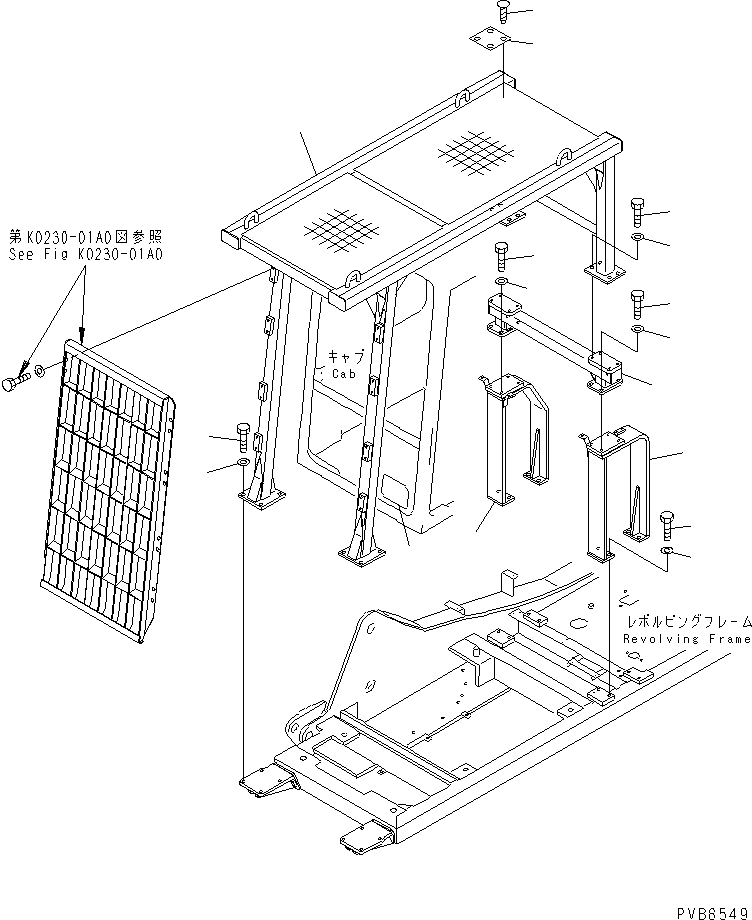 第K0230-01A0図参照
See Fig K0230-01A0

キャブ
Cab

レボルビングフレーム
Revolving Frame

PVB6549