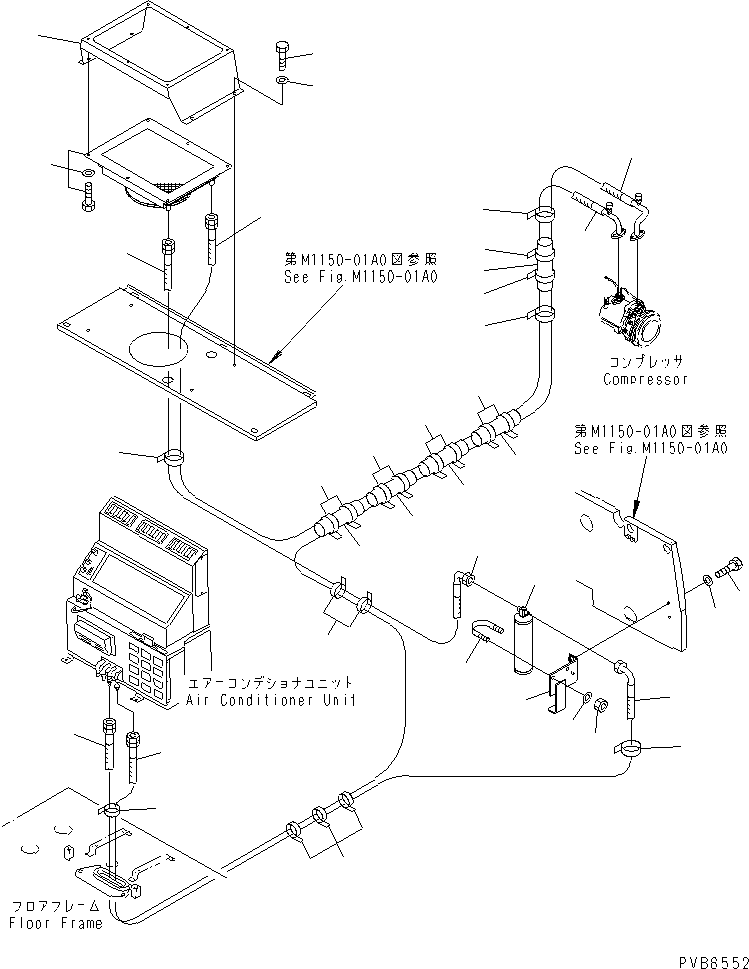 第M1150-01A0図参照
See Fig.M1150-01A0

コンプレッサ
Compressor

第M1150-01A0図参照
See Fig.M1150-01A0

エアーコンデショナユニット
Air Conditioner Unit

フロアフレーム
Floor Frame

PVB8552