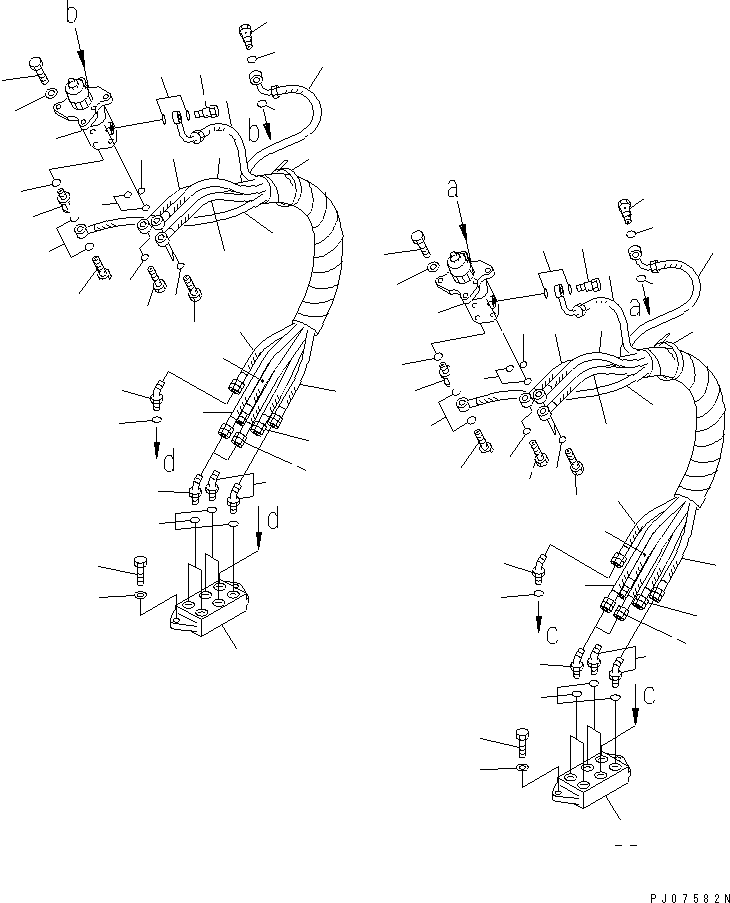 b
b
d
d
a
a
c
c
PJ07582N