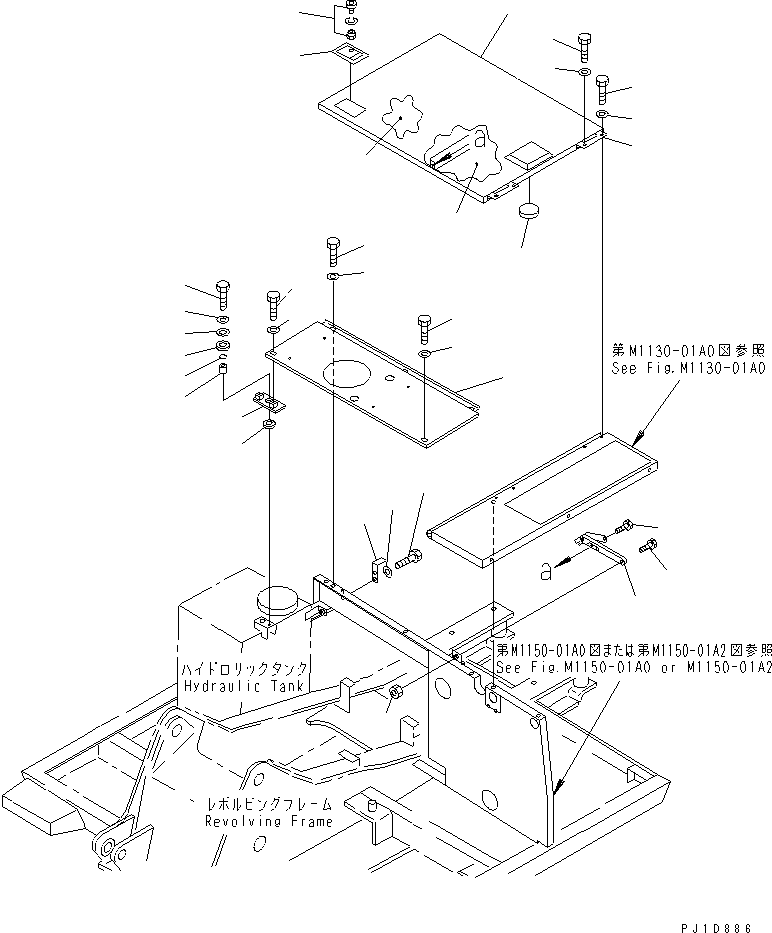 a

第M1130-01A0図参照
See Fig.M1130-01A0

a

第M1150-01A0図または第M1150-01A2図参照
See Fig.M1150-01A0 or M1150-01A2

ハイドロリックタンク
Hydraulic Tank

レボルビングフレーム
Revolving Frame

PJ1D886