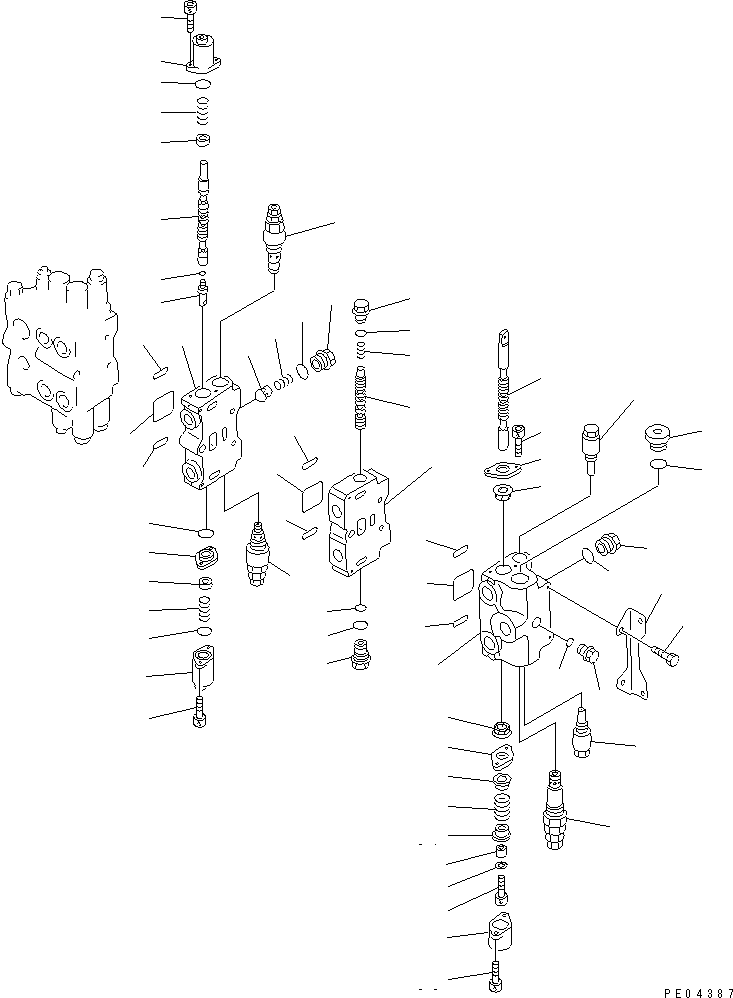 PE04387