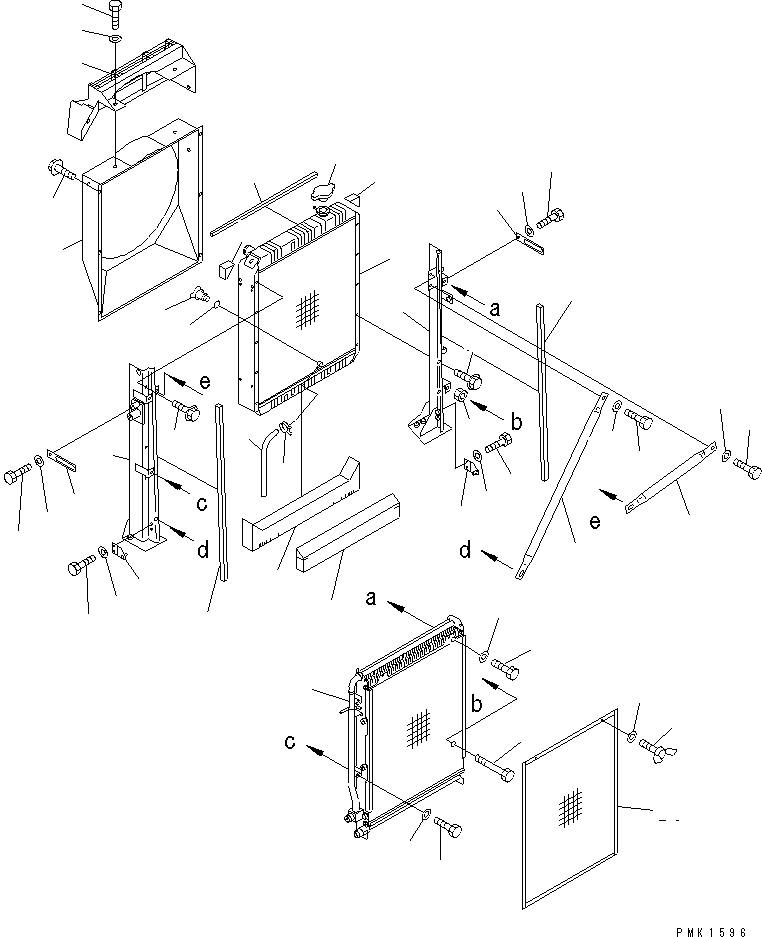 a
e
b
c
d
e
d
a
b
c
PMK1596