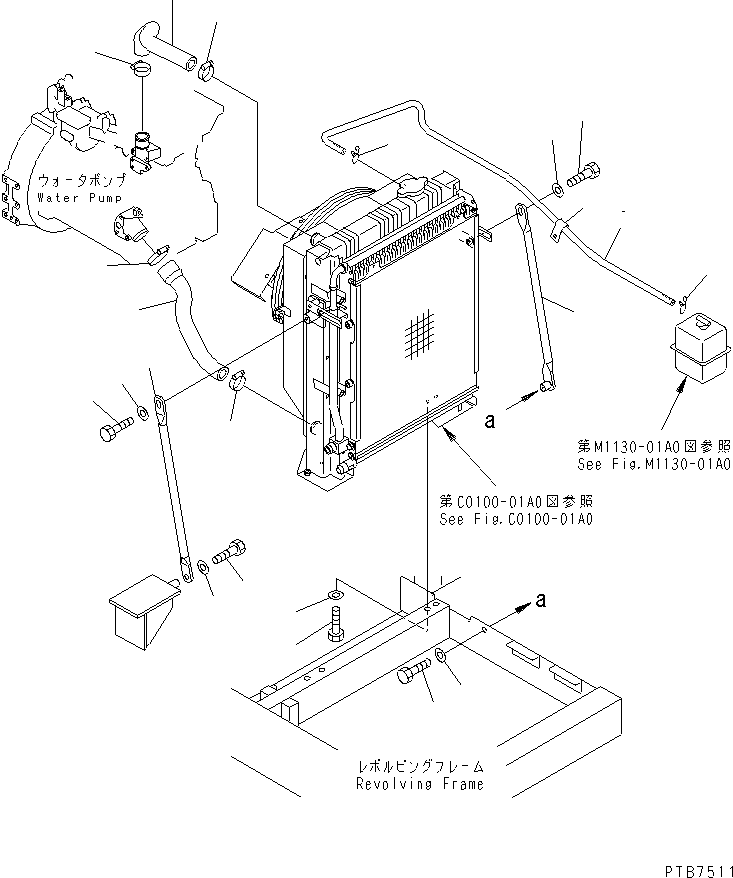 ウォータポンプ
Water Pump

a

第M1130-01A0図参照
See Fig.M1130-01A0

第C0100-01A0図参照
See Fig.C0100-01A0

a

レボルビングフレーム
Revolving Frame

PTB7511