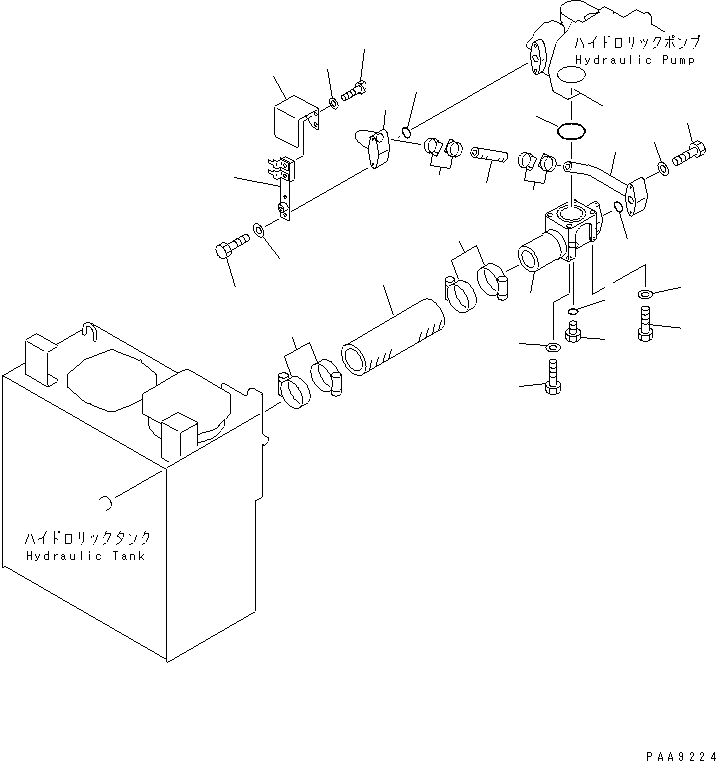 ハイドロリックポンプ
Hydraulic Pump

ハイドロリックタンク
Hydraulic Tank

PAA9224