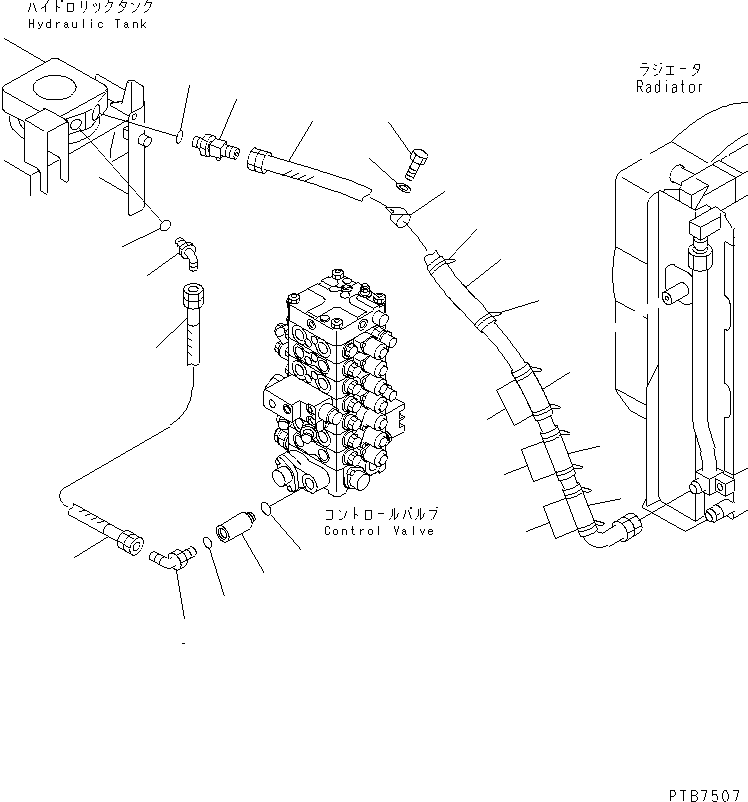 ハイドロリックタンク
Hydraulic Tank

ラジエータ
Radiator

コントロールバルブ
Control Valve

PTB7507