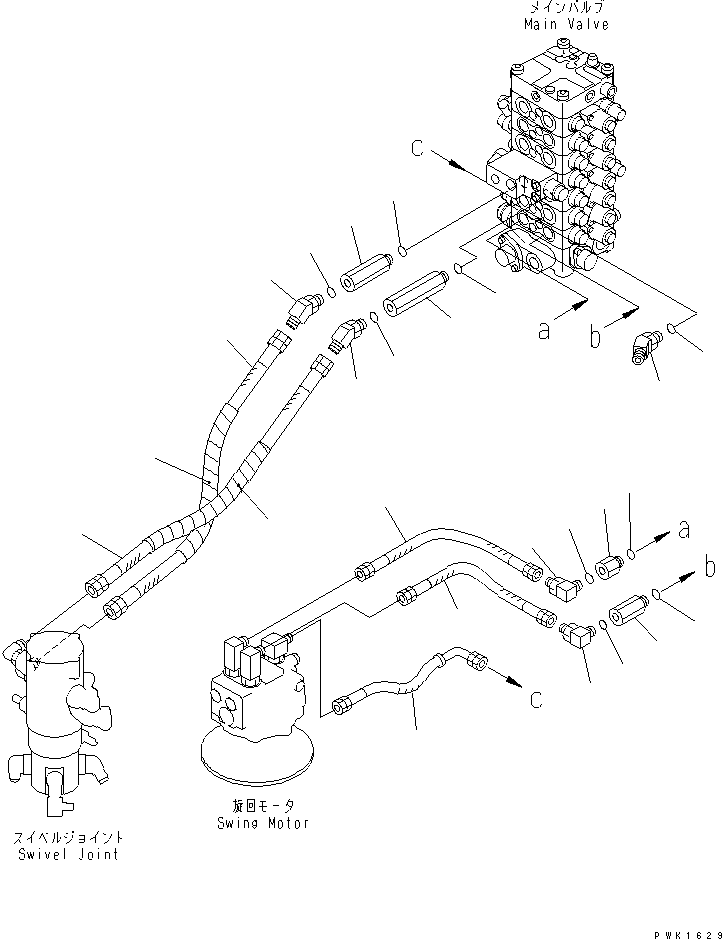 メインバルブ
Main Valve

c

a

b

a

b

c

旋回モータ
Swing Motor

スイベルジョイント
Swivel Joint

PWK1629