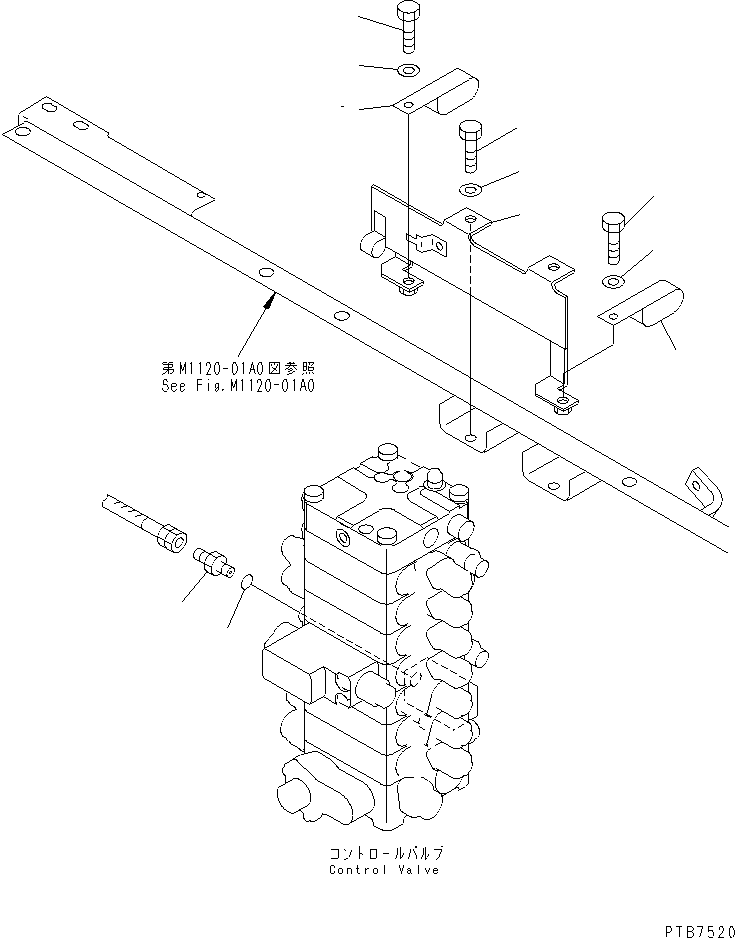 第M1120-01A0図参照
See Fig.M1120-01A0

コントロールバルブ
Control Valve

PTB7520