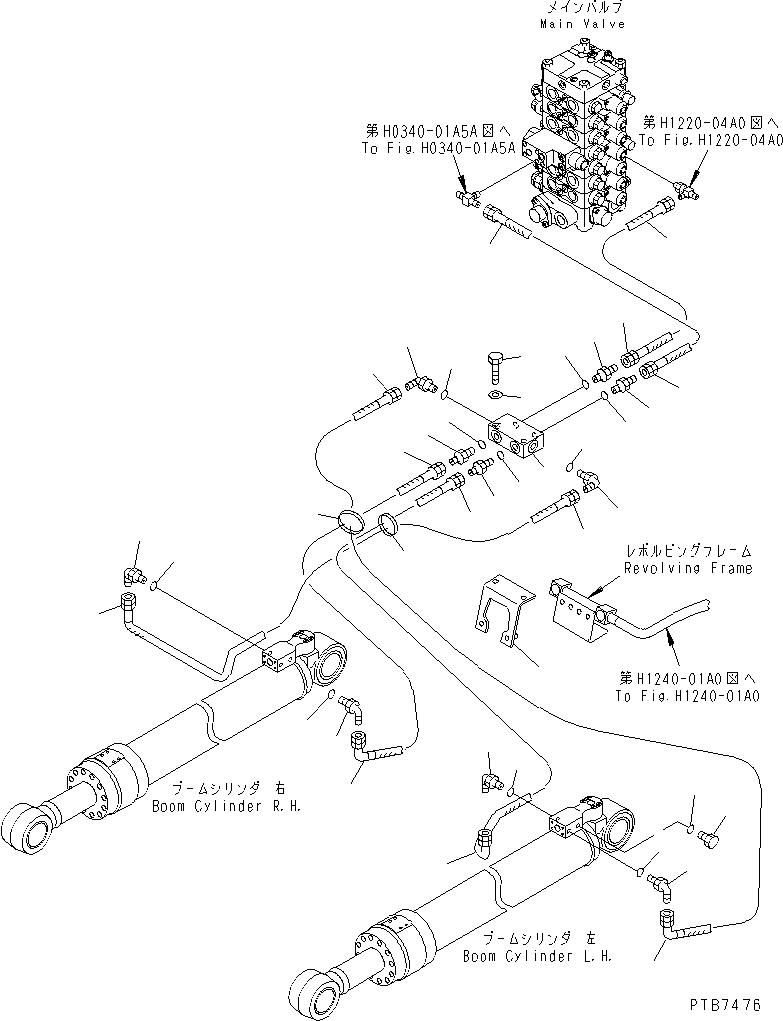 メインバルブ
Main Valve

第H0340-01A5A図へ
To Fig.H0340-01A5A

第H1220-04A0図へ
To Fig.H1220-04A0

レボルビングフレーム
Revolving Frame

第H1240-01A0図へ
To Fig.H1240-01A0

ブームシリンダ 右
Boom Cylinder R.H.

ブームシリンダ 左
Boom Cylinder L.H.

PTB7476