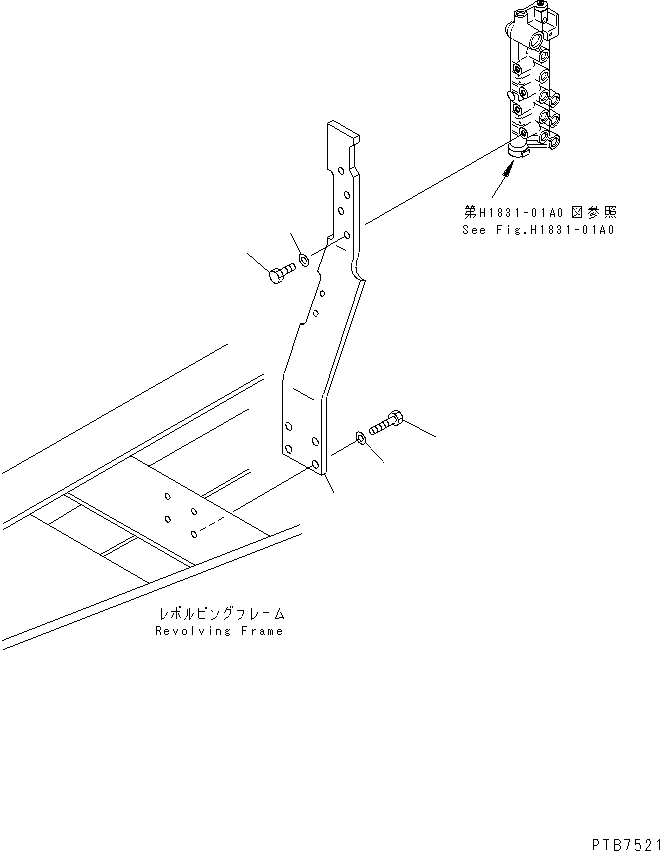 第H1831-01A0 図参照
See Fig.H1831-01A0

レボルビングフレーム
Revolving Frame

PTB7521