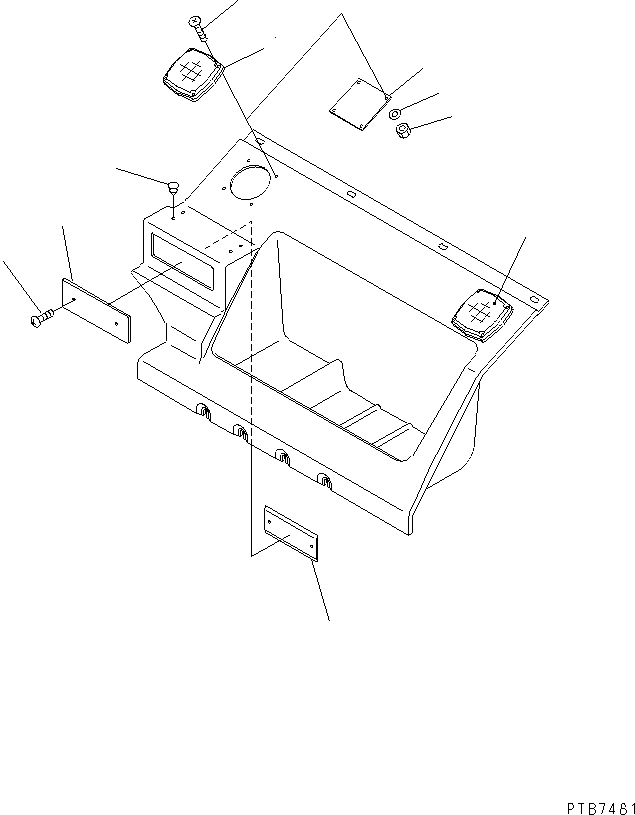 PTB7481