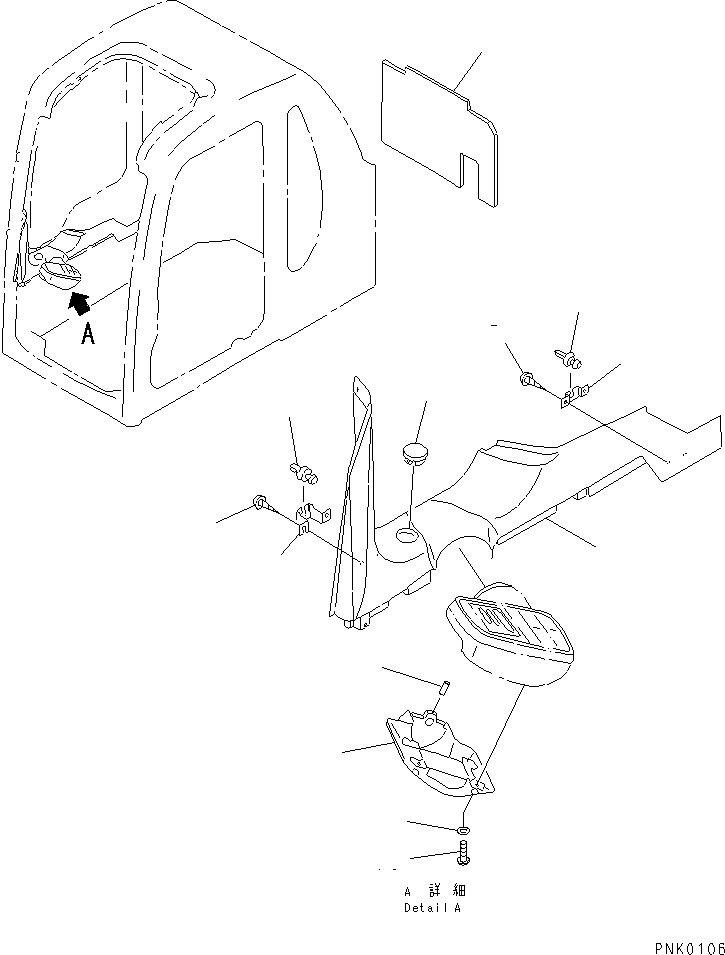 A

A 詳 細
Detail A

PNK0106