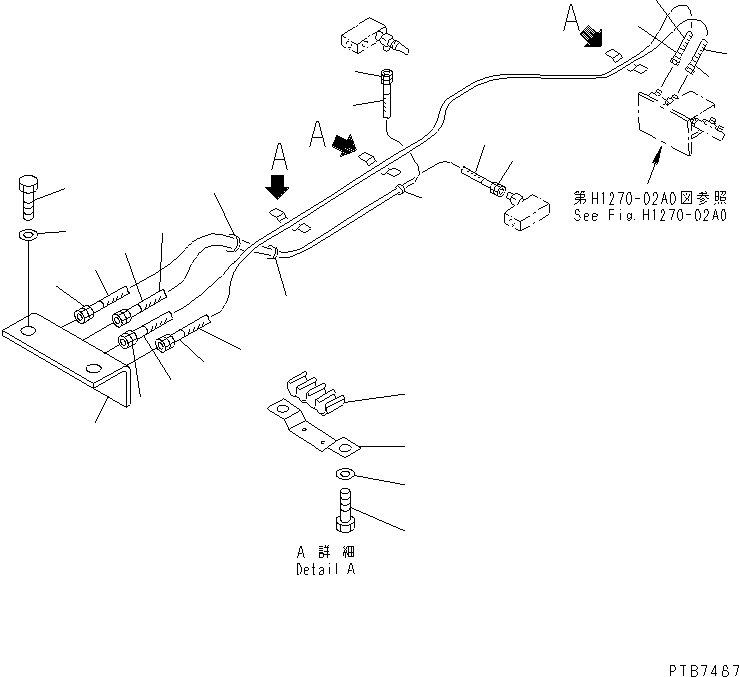 A

A

A

第H1270-02A0図参照
See Fig.H1270-02A0

A 詳 細
Detail A

PTB7487