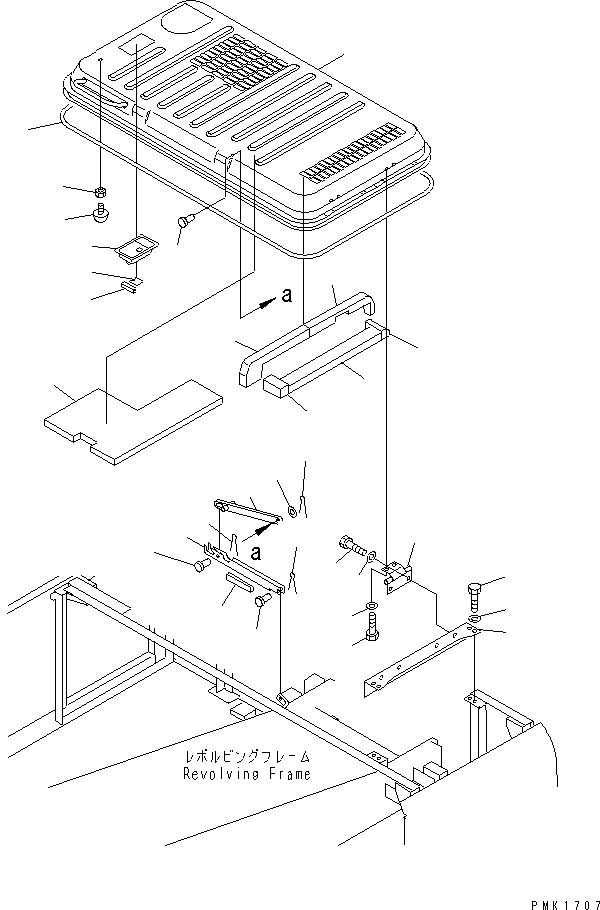 a

a

レボルビングフレーム
Revolving Frame

PMK1707