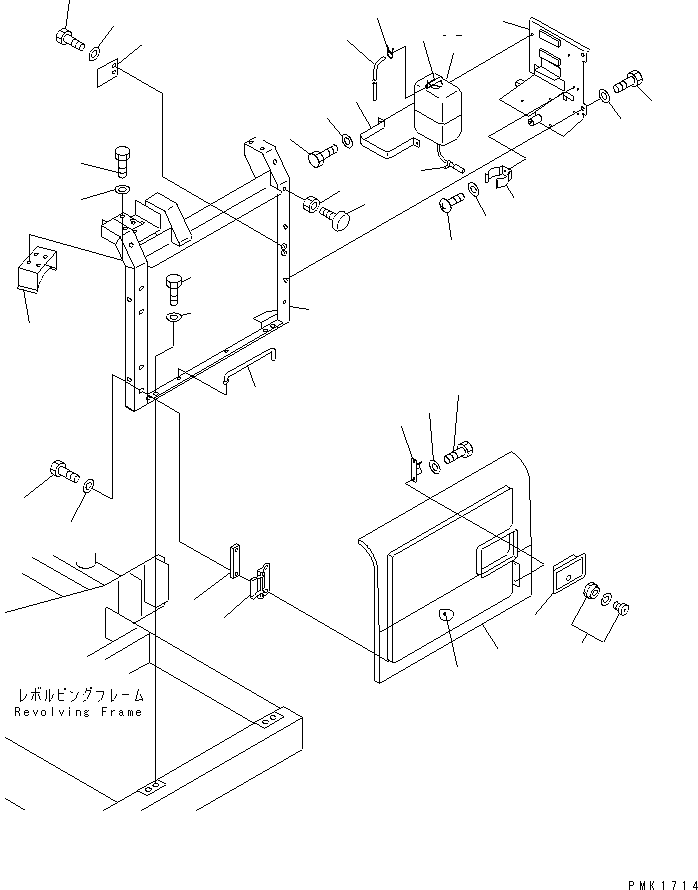 レボルビングフレーム
Revolving Frame

PMK1714