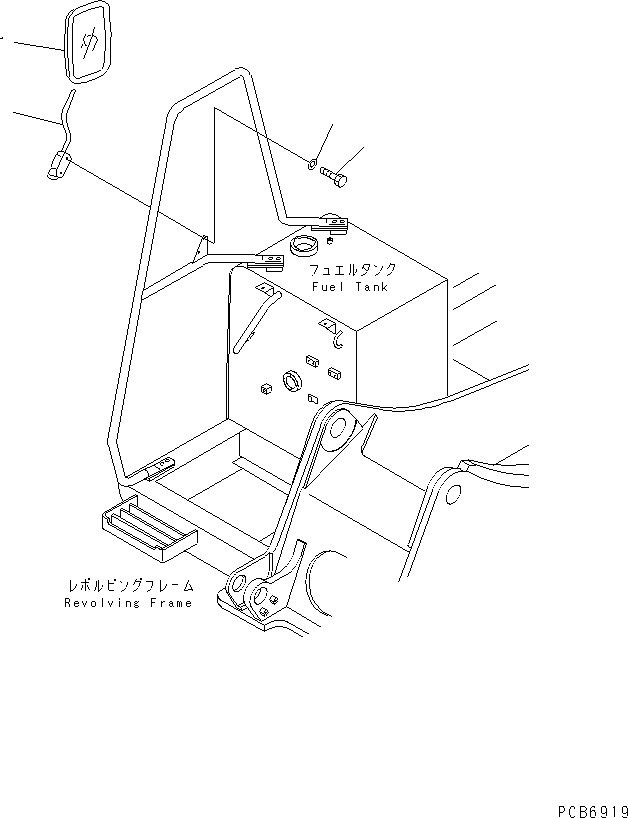 フュエルタンク
Fuel Tank

レボルビングフレーム
Revolving Frame

PCB6919