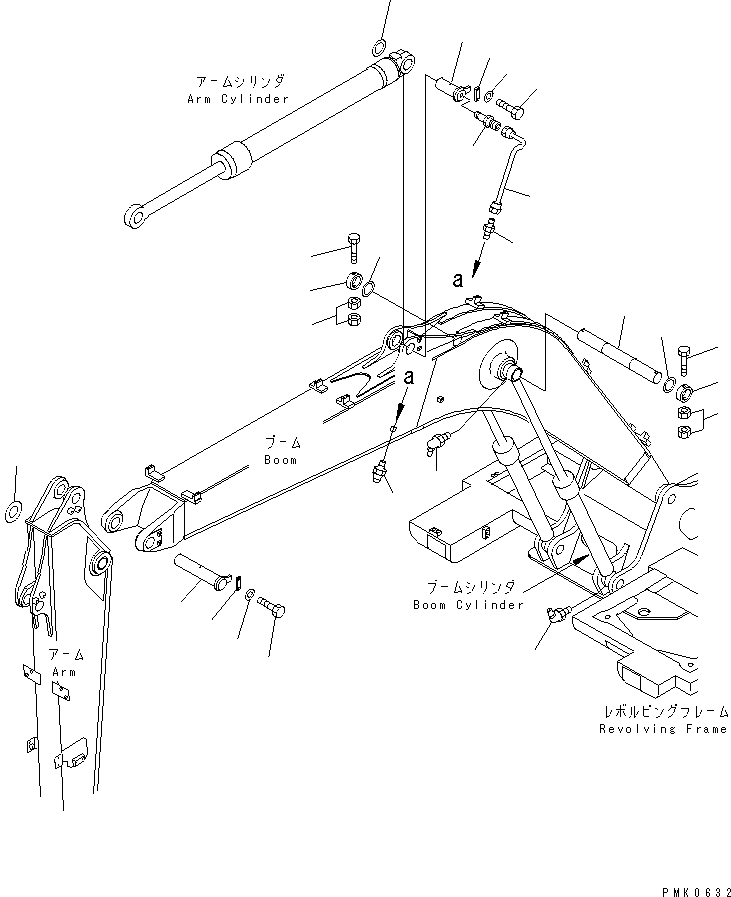 アームシリンダ
Arm Cylinder

a

a

ブーム
Boom

ブームシリンダ
Boom Cylinder

アーム
Arm

レボルビングフレーム
Revolving Frame

PMK0632