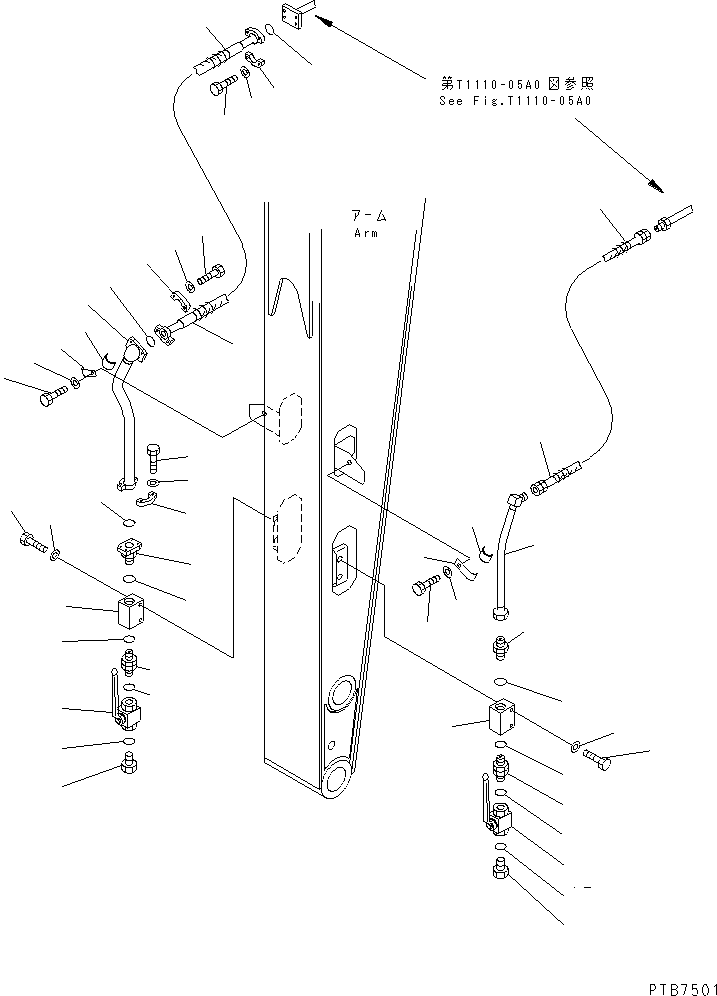 第T1110-05A0 図参照
See Fig.T1110-05A0

アーム
Arm

PTB7501