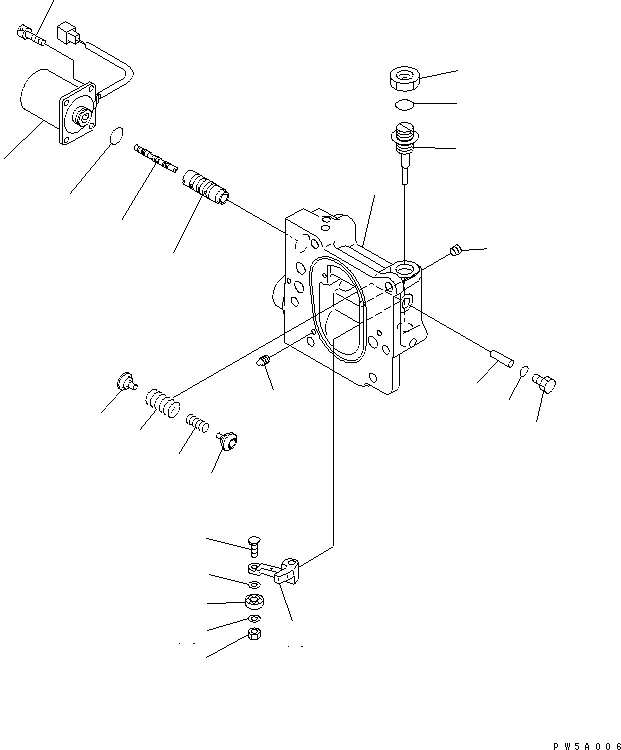 PW5A006