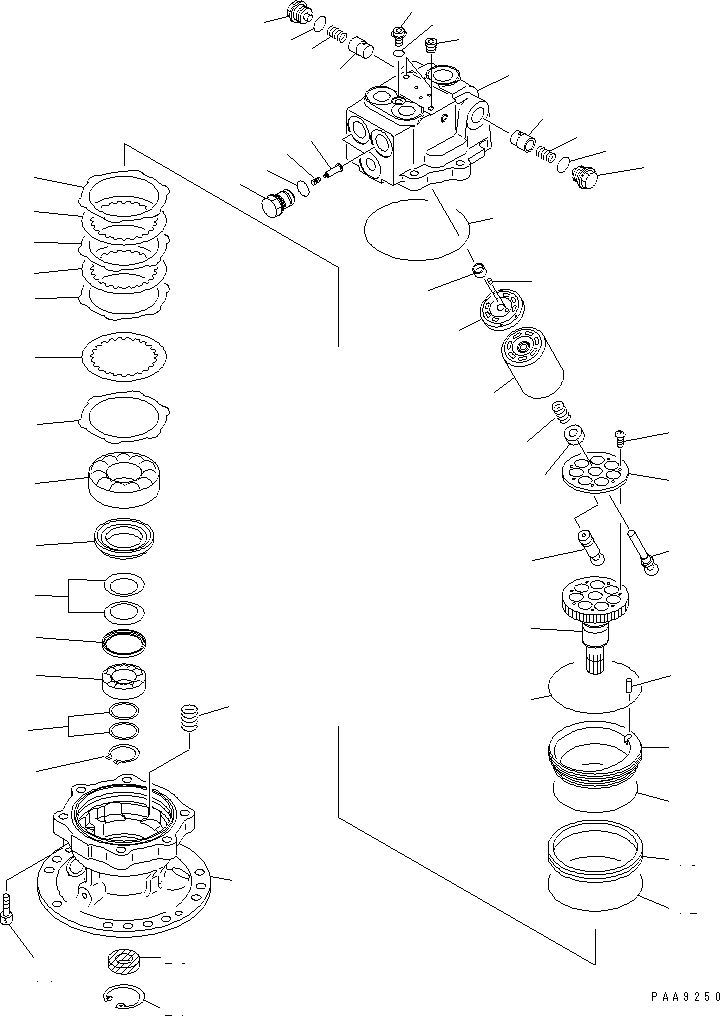 PAA9250