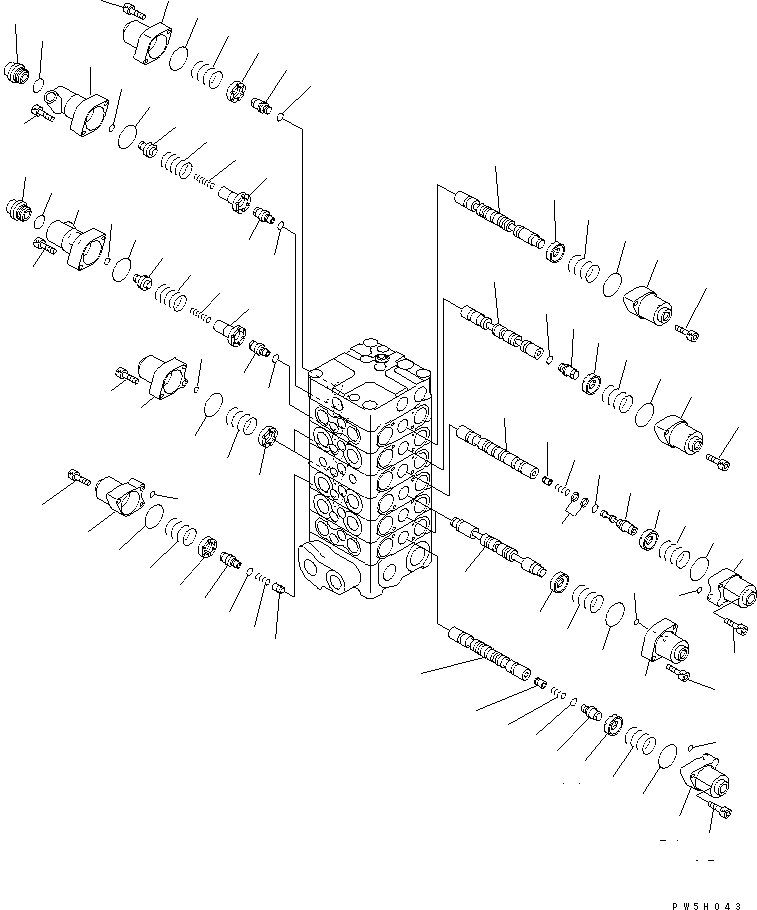 PW5H043