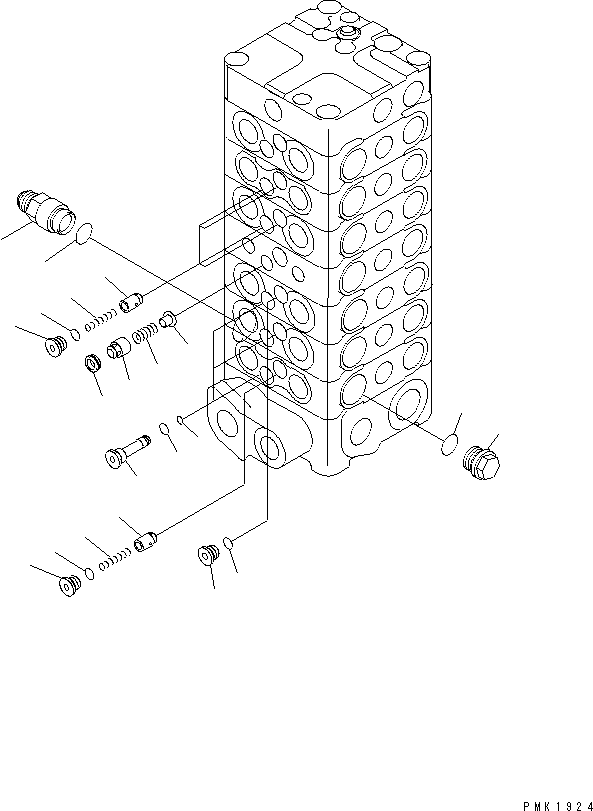 PMK1924