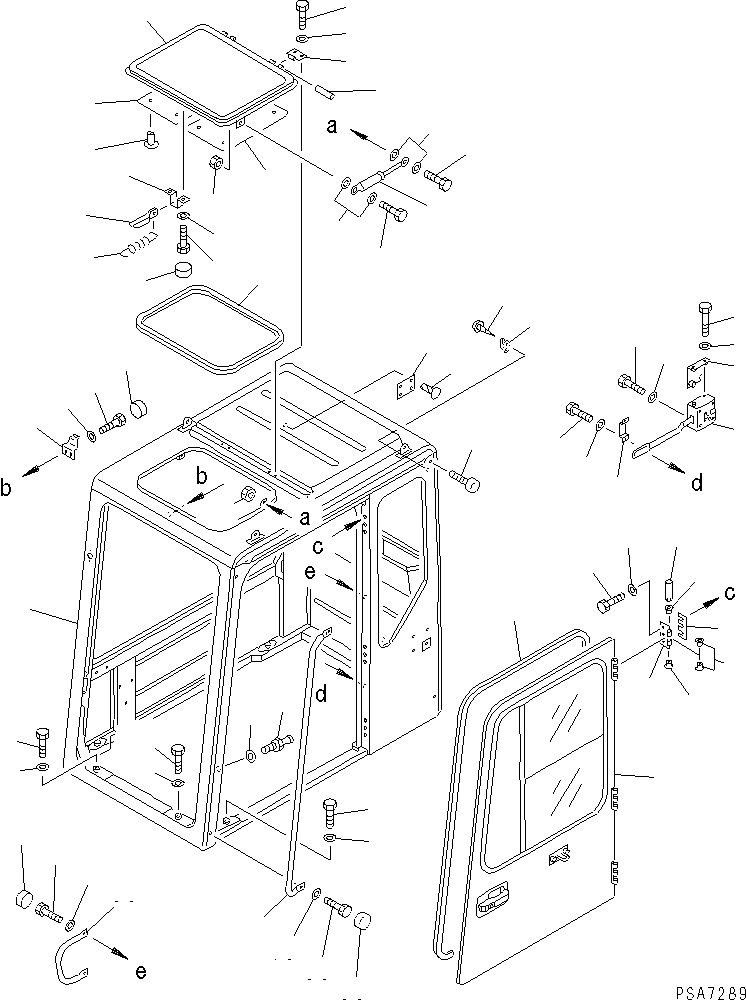 a
b
b
a
c
e
d
d
c
e
PSA7289