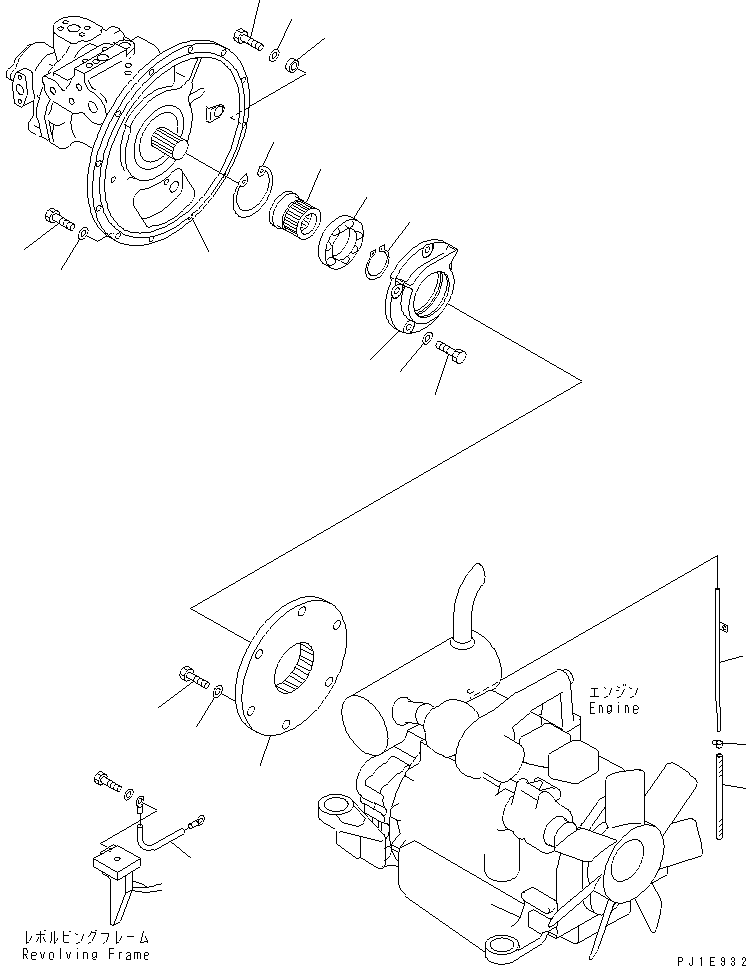 エンジン
Engine

レボルビングフレーム
Revolving Frame

PJ1E932