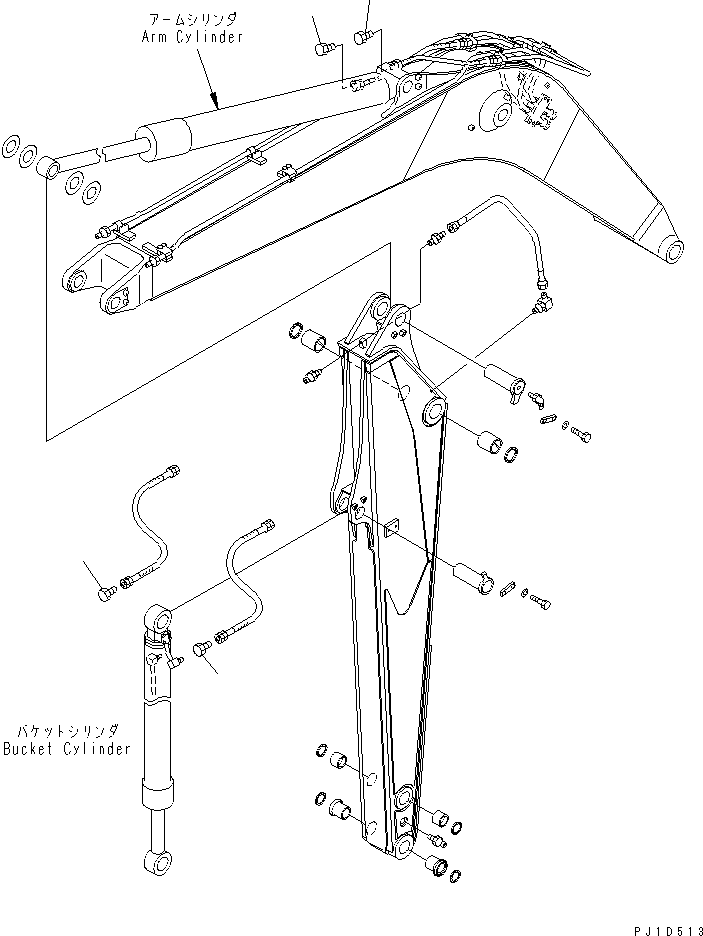 アームシリンダ
Arm Cylinder

バケットシリンダ
Bucket Cylinder

PJ1D513