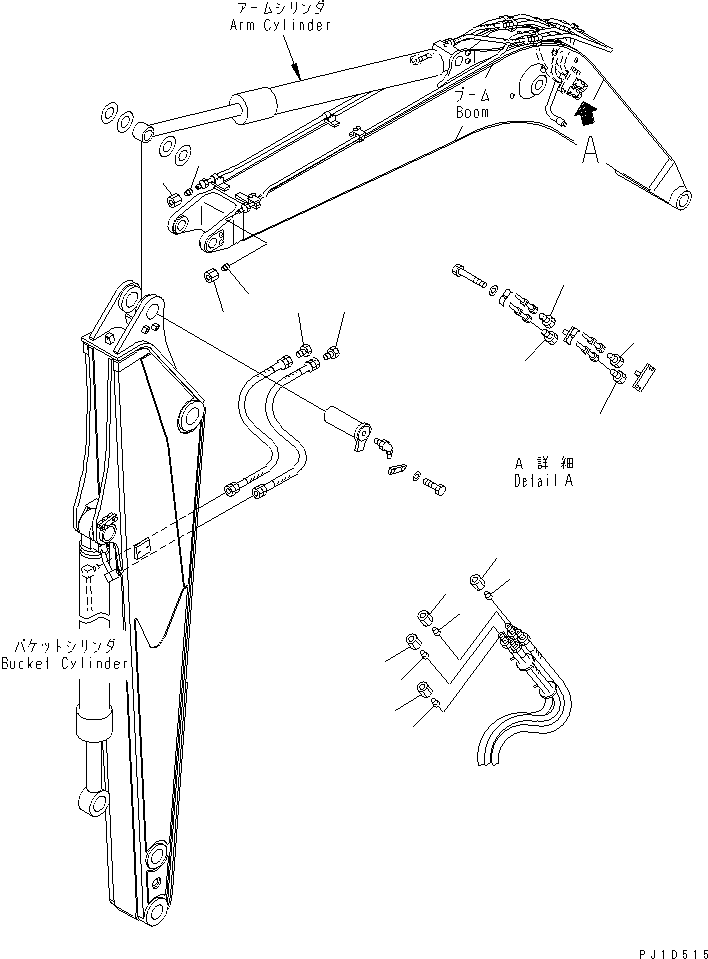 アームシリンダ
Arm Cylinder

ブーム
Boom

A

A 詳細
Detail A

バケットシリンダ
Bucket Cylinder

PJ1D515