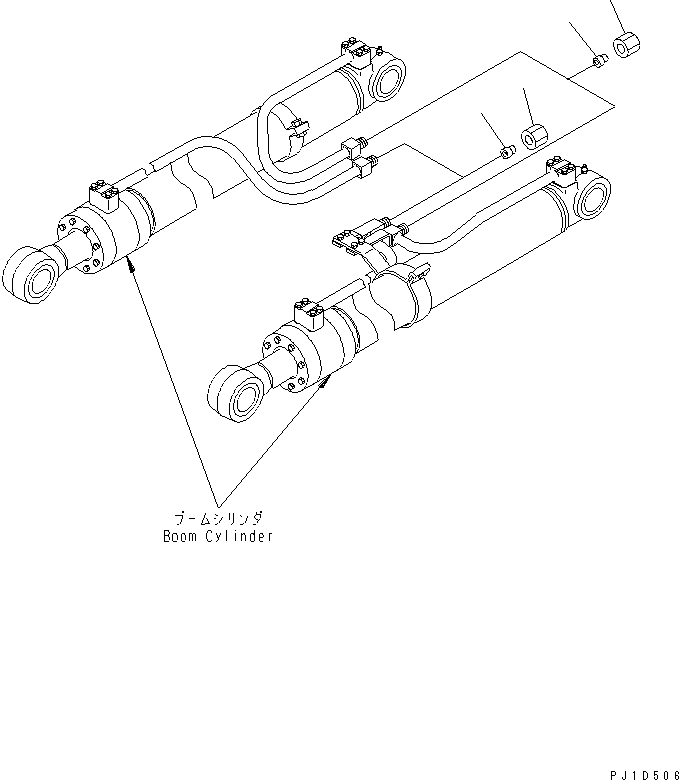 ブームシリンダ
Boom Cylinder

PJ1D506