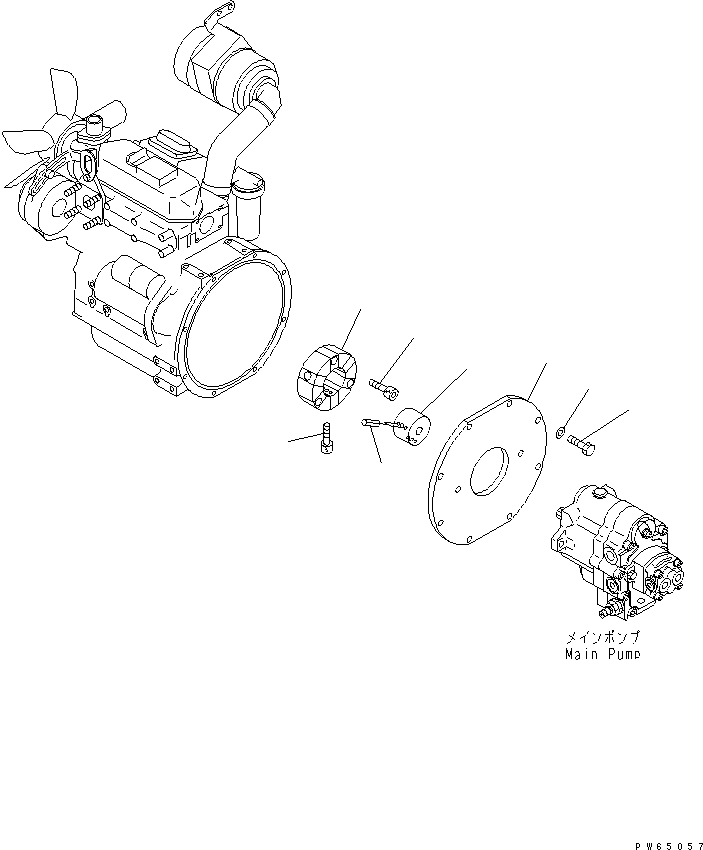 メインポンプ
Main Pump

PW65057