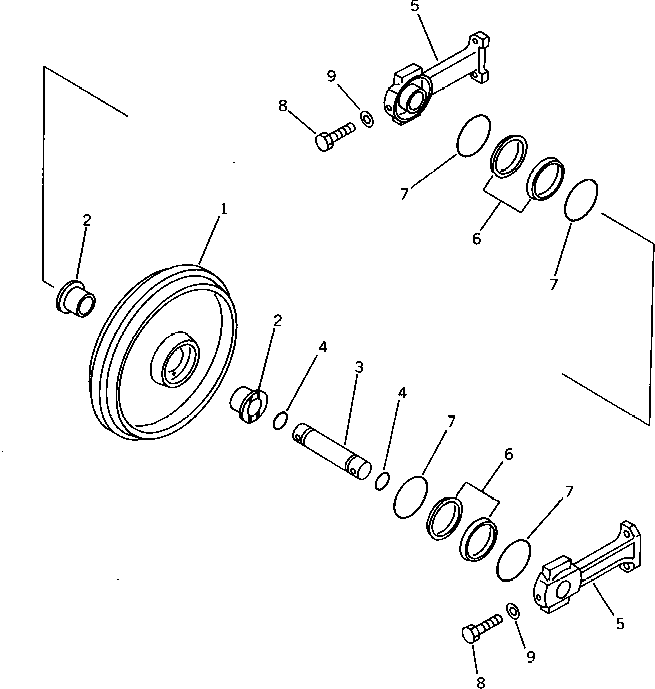 5
9
8
7
6
7
2
1
2
4
3
4
7
6
7
5
9
8