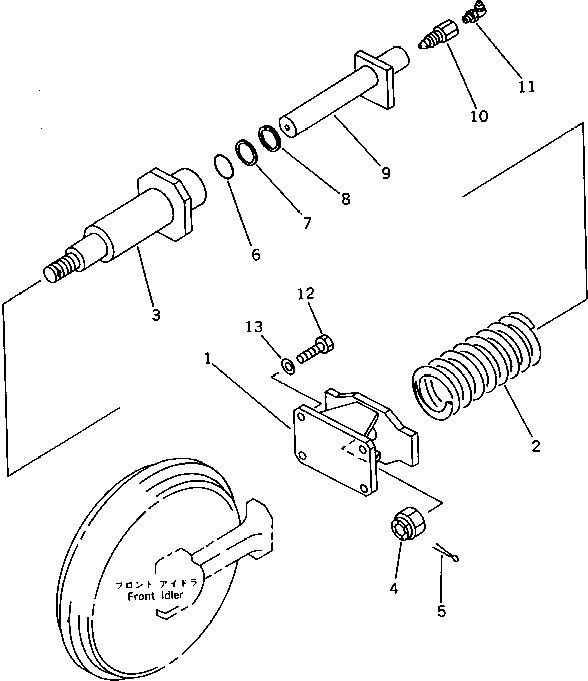 11
10
9
8
7
6
3
12
13
1
2
4
5
フロント アイドラ
Front Idler