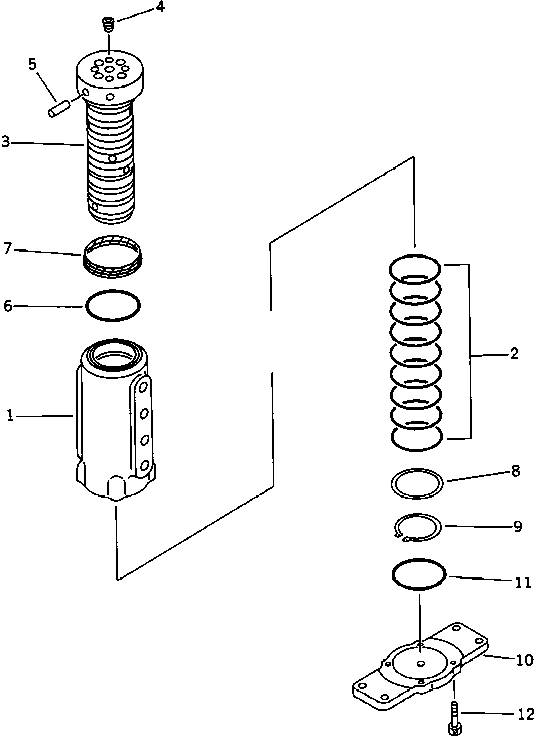 4
5
3
7
6
1
2
8
9
11
10
12