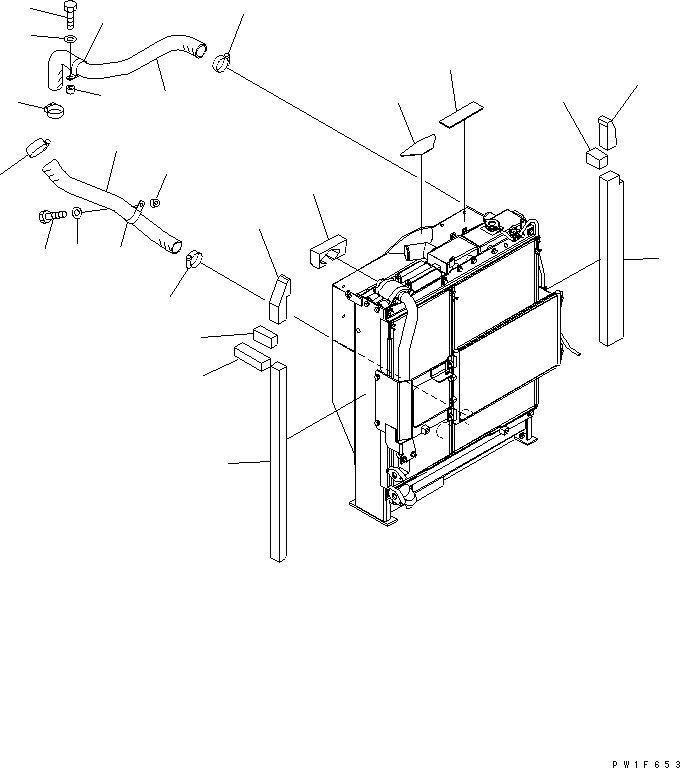 PW1F653