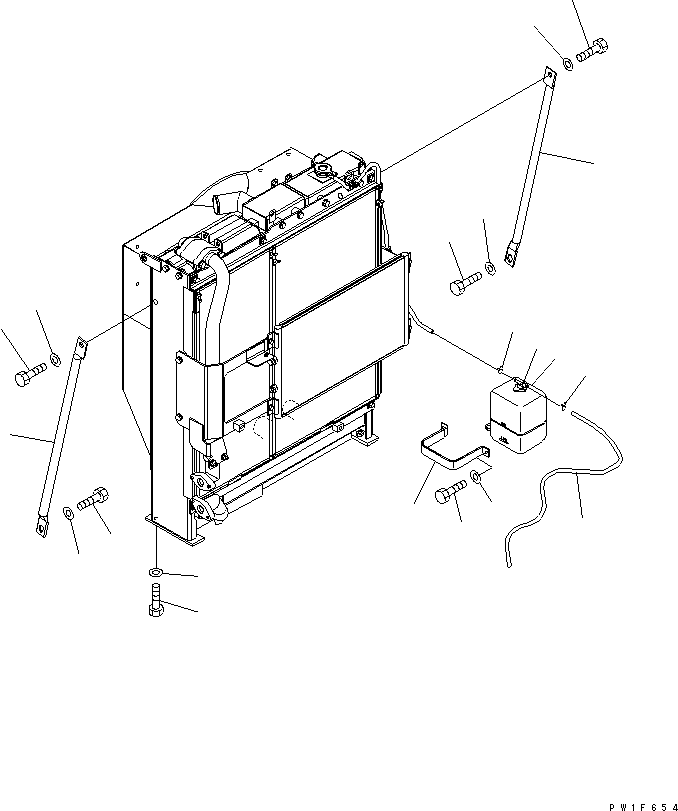 PW1F654