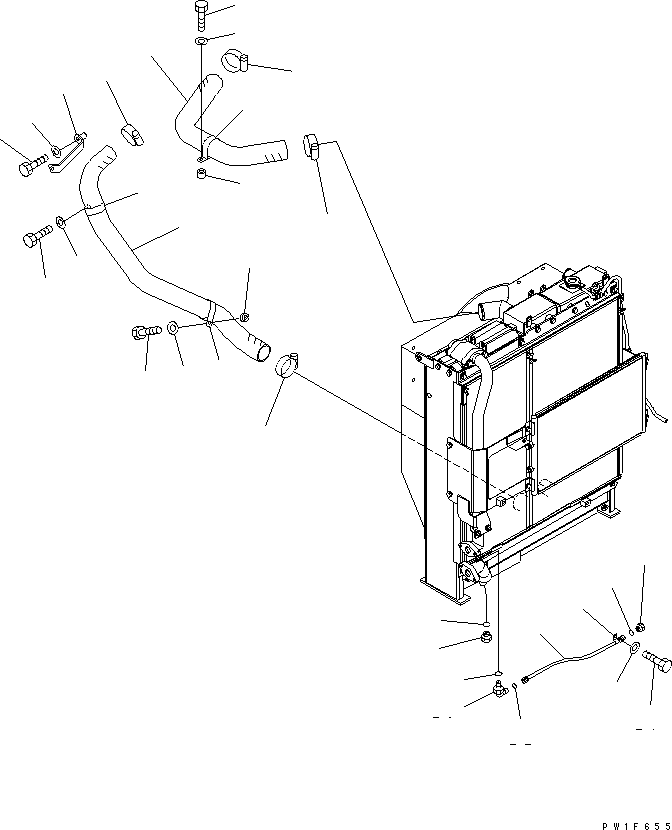 PW1F655