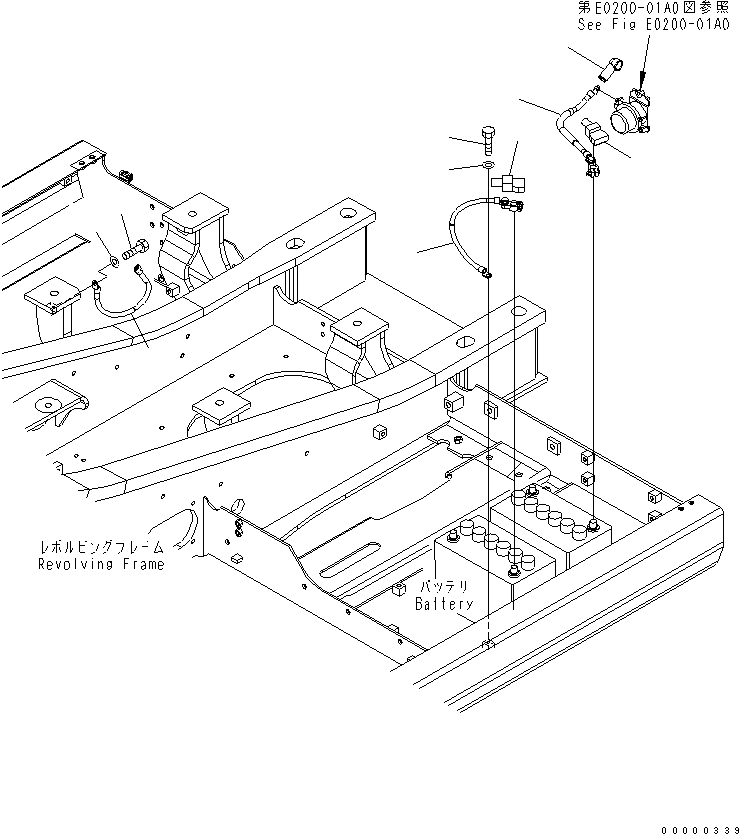 第E0200-01A0図参照
See Fig E0200-01A0

レボルビングフレーム
Revolving Frame

バッテリ
Battery

00000339