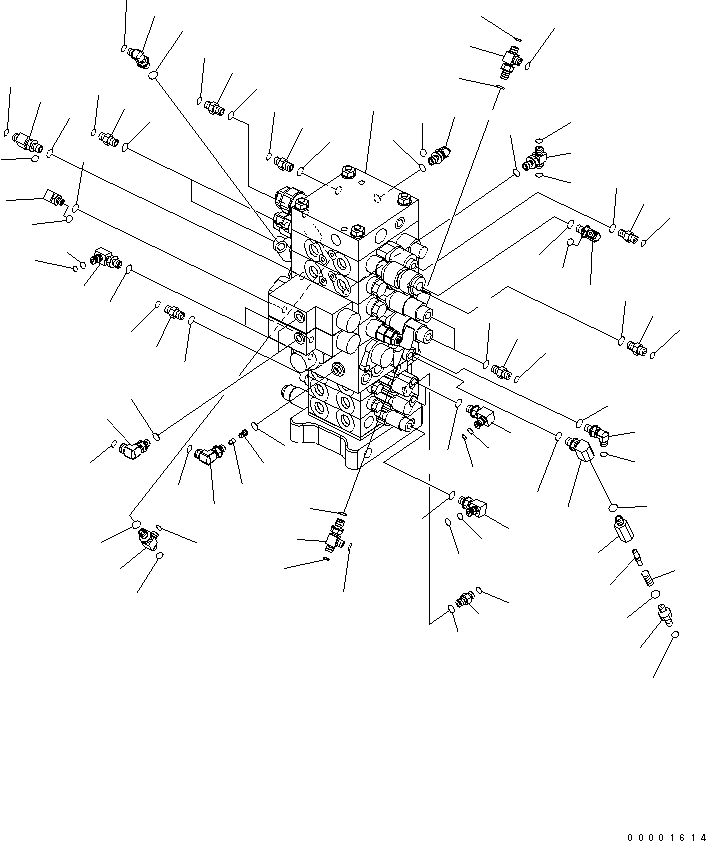 00001614