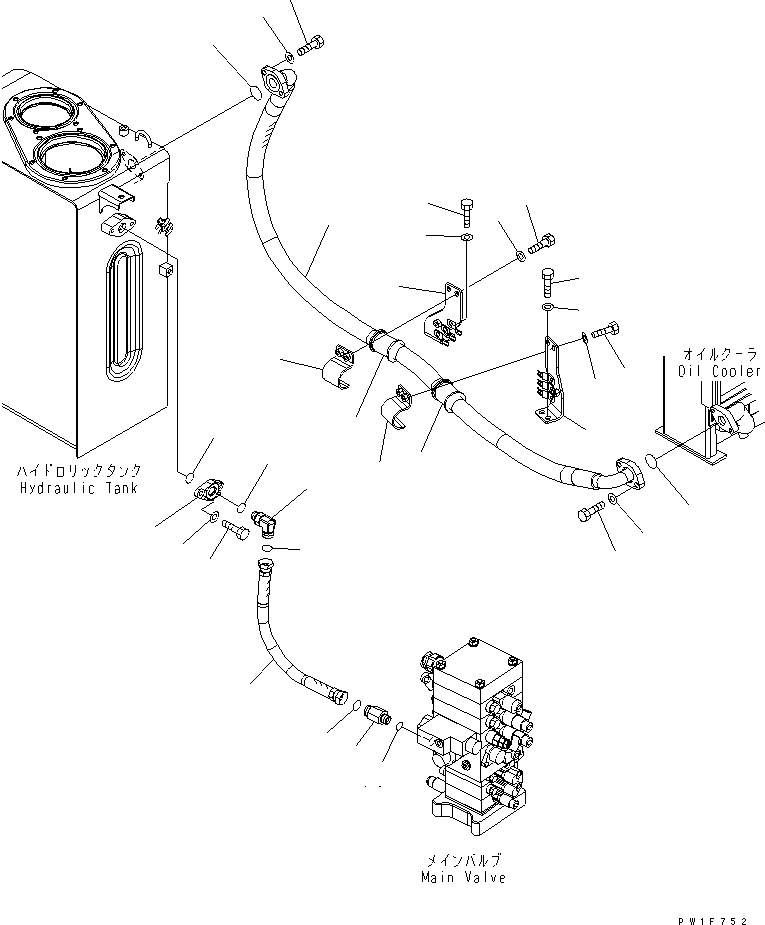 オイルクーラ
Oil Cooler

ハイドロリックタンク
Hydraulic Tank

メインバルブ
Main Valve

PW1F752