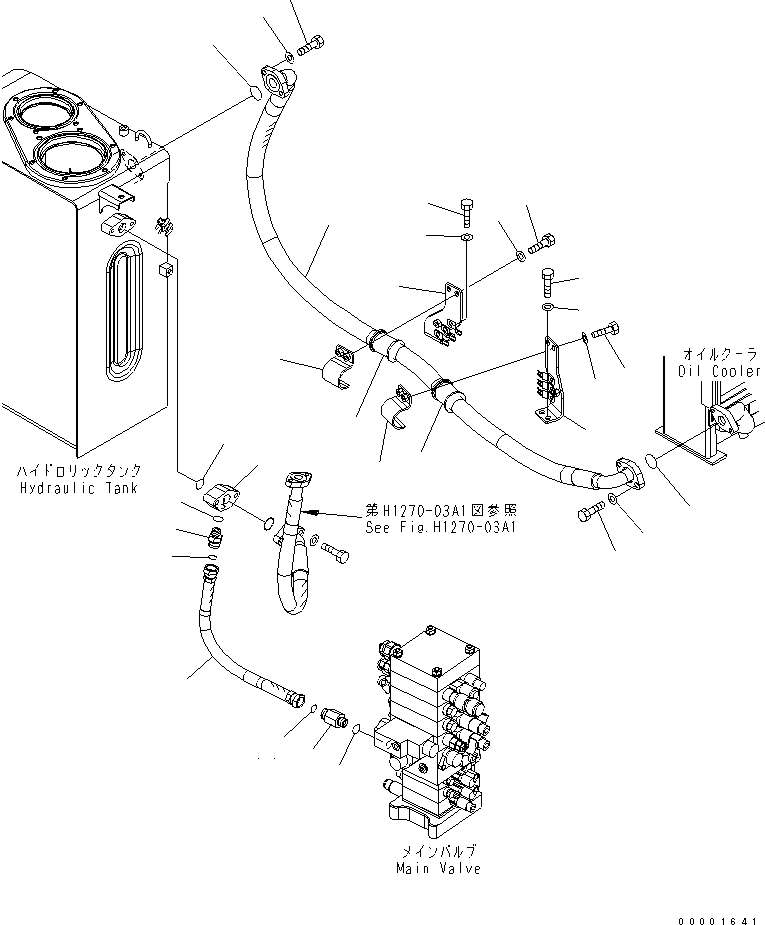 オイルクーラ
Oil Cooler

ハイドロリックタンク
Hydraulic Tank

第H1270-03A1図参照
See Fig.H1270-03A1

メインバルブ
Main Valve

00001641