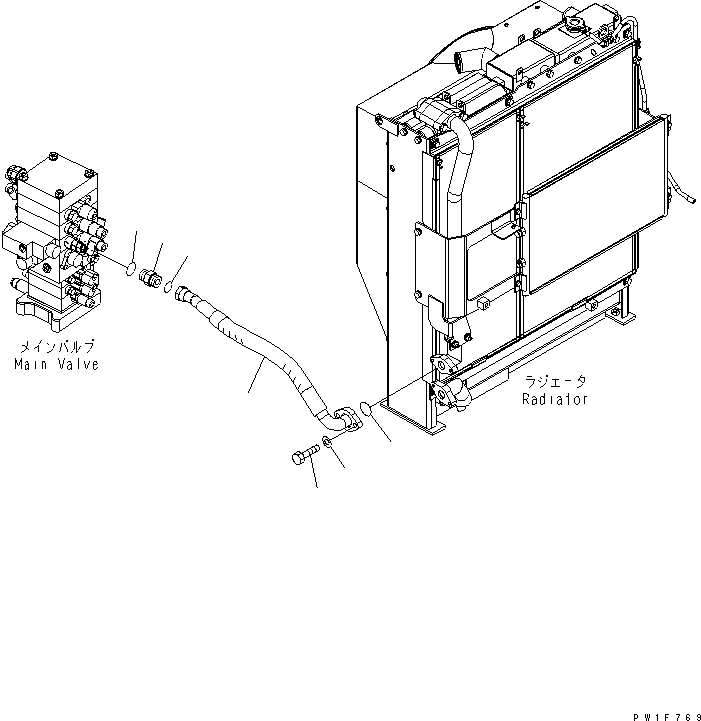 メインバルブ
Main Valve

ラジエータ
Radiator

PW1F769