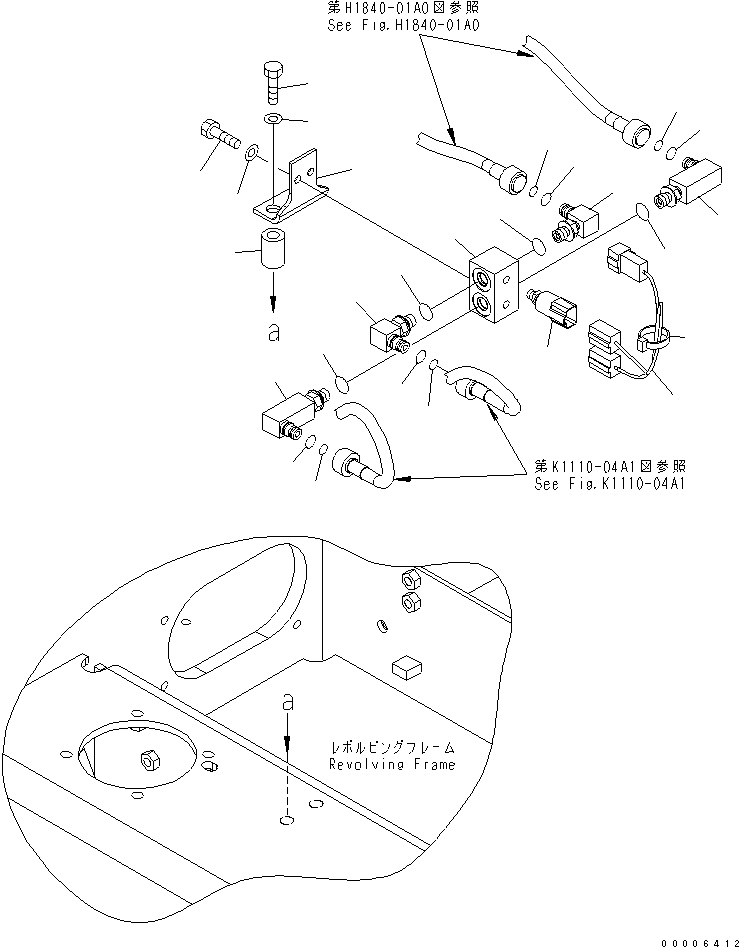 第H1840-01A0図参照
See Fig.H1840-01A0

a

第K1110-04A1図参照
See Fig.K1110-04A1

a

レボルビングフレーム
Revolving Frame

00006412