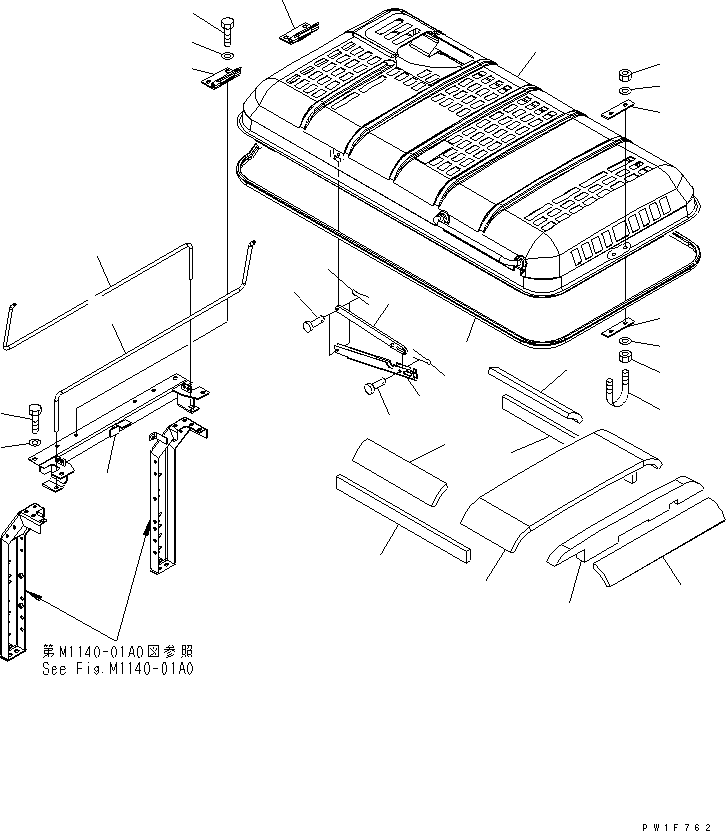 第M1140-01A0図参照
See Fig.M1140-01A0

PW1F762