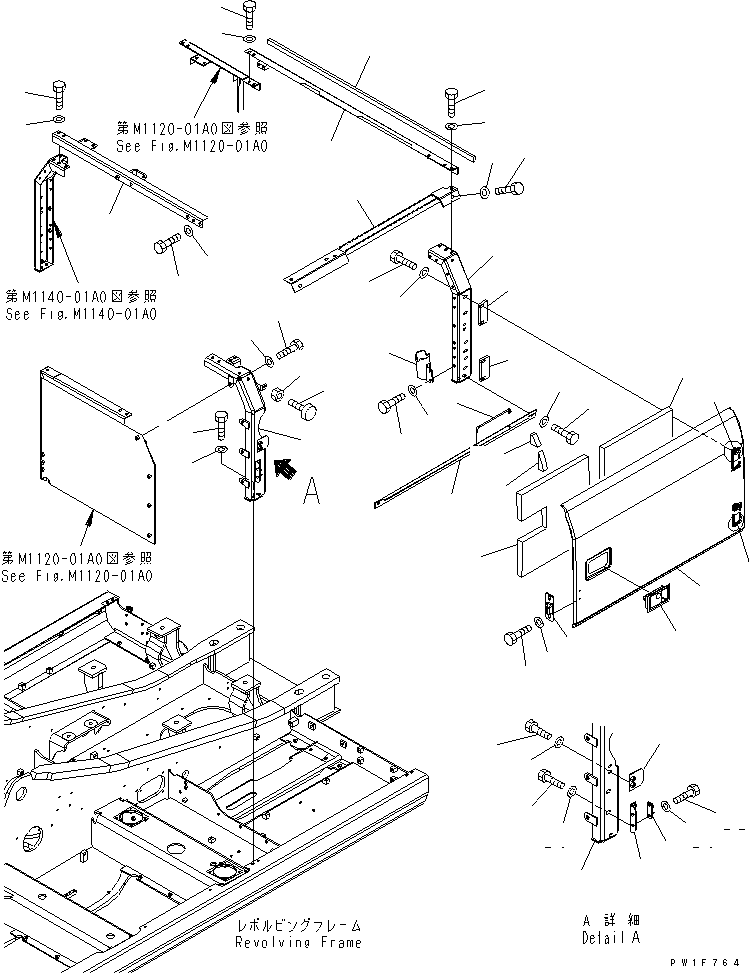 第M1120-01A0図参照
See Fig.M1120-01A0

第M1140-01A0図参照
See Fig.M1140-01A0

A

第M1120-01A0図参照
See Fig.M1120-01A0

レボルビングフレーム
Revolving Frame

A 詳細
Detail A

PW1F764