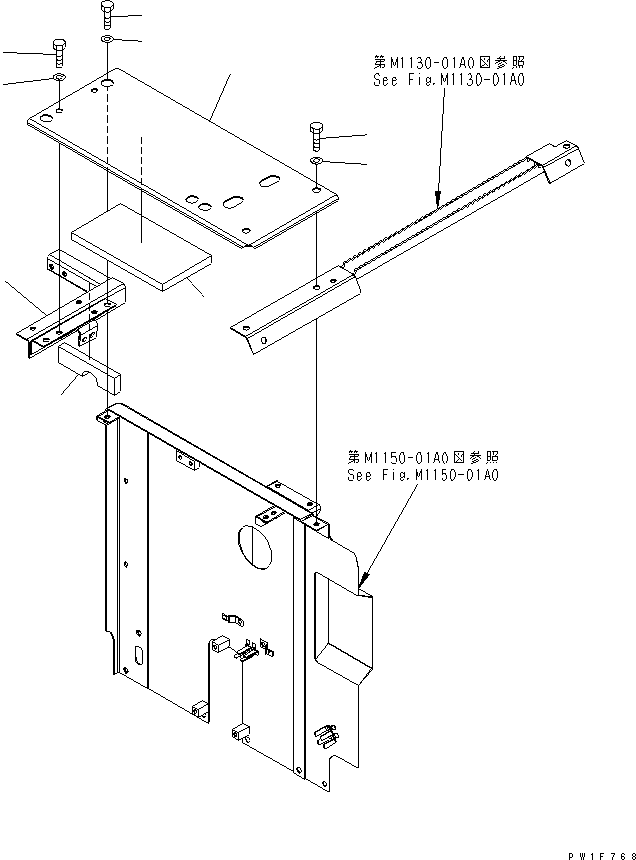 第M1130-01A0図参照
See Fig.M1130-01A0

第M1150-01A0図参照
See Fig.M1150-01A0

PW1F768