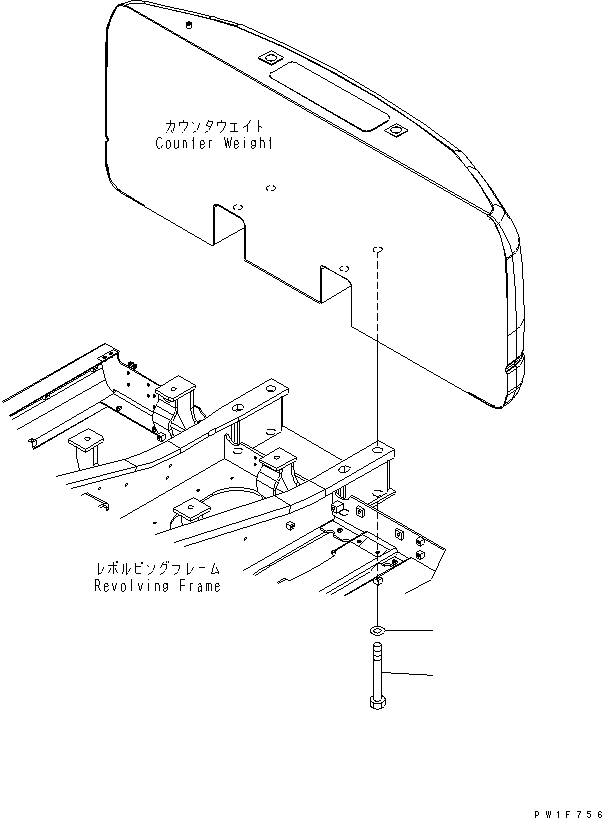 カウンタウェイト
Counter Weight

レボルビングフレーム
Revolving Frame

PW1F756