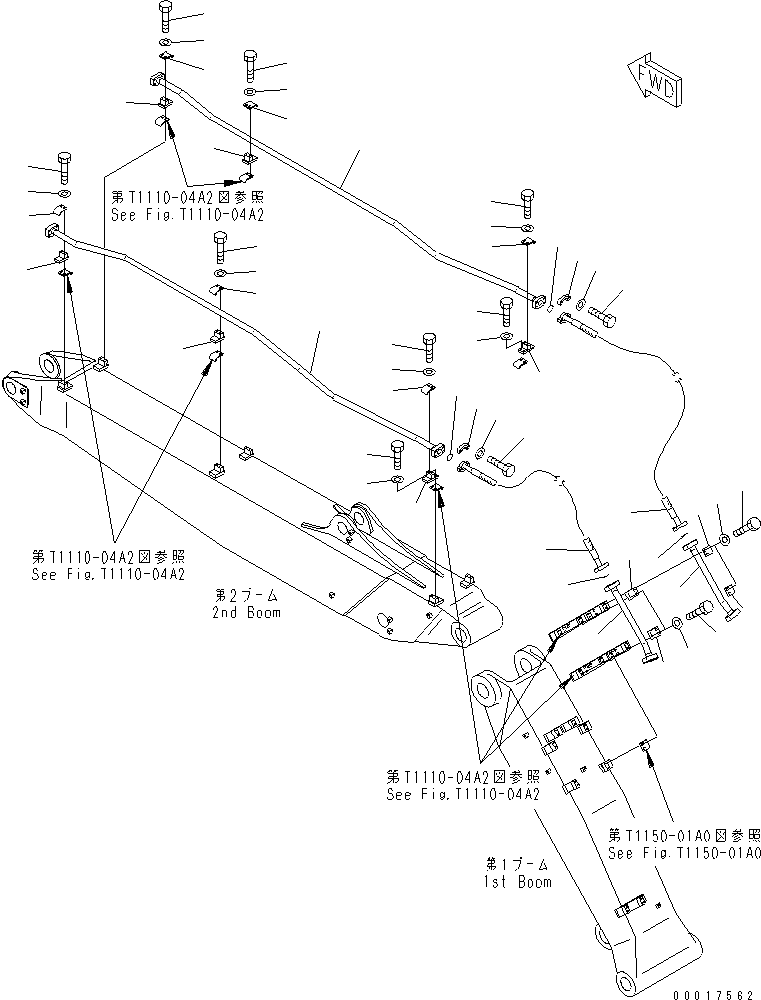 FWD

第T1110-04A2図参照
See Fig.T1110-04A2

第T1110-04A2図参照
See Fig.T1110-04A2

第2ブーム
2nd Boom

第T1110-04A2図参照
See Fig.T1110-04A2

第T1150-01A0図参照
See Fig.T1150-01A0

第1ブーム
1st Boom

00017562