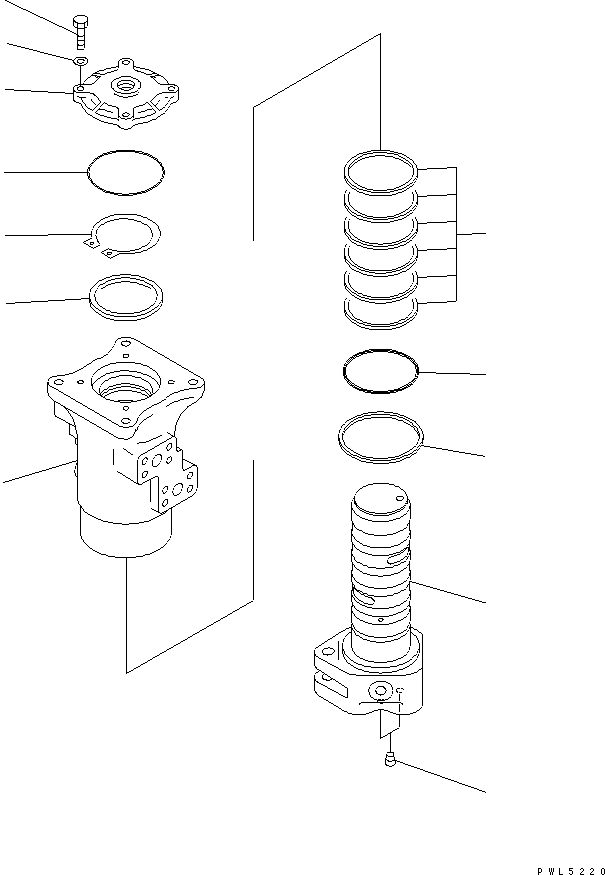 PWL5220